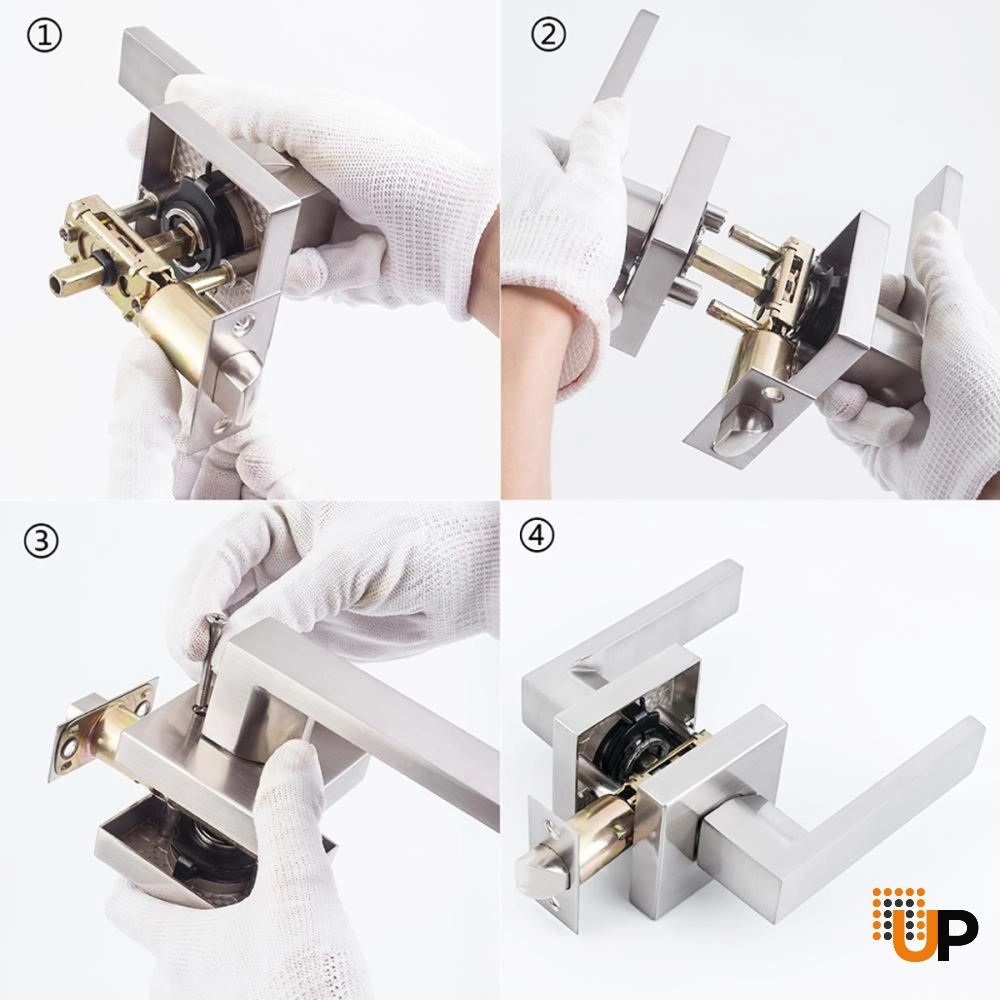 ①

②

③

④

UP